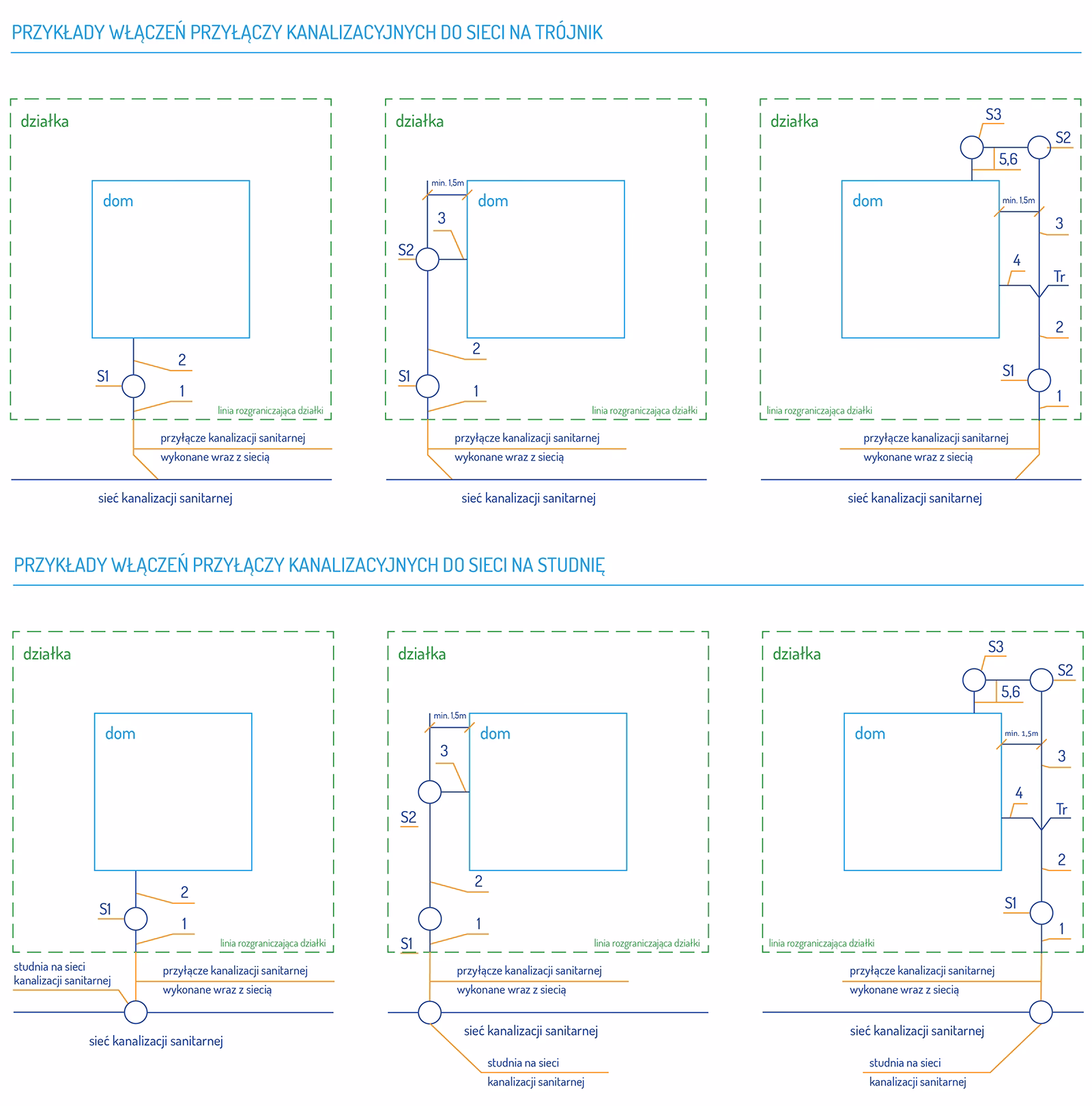 PRZYKŁADY WŁĄCZEŃ PRZYŁĄCZY KANALIZACYJNYCH DO SIECI NA TRÓJNIK

działka

dom

2

S1

1

linia rozgraniczająca działki

przyłącze kanalizacji sanitarnej

wykonane wraz z siecią

sieć kanalizacji sanitarnej

działka

min. 1,5m

dom

3

S2

2

S1

1

linia rozgraniczająca działki

przyłącze kanalizacji sanitarnej

wykonane wraz z siecią

sieć kanalizacji sanitarnej

działka

S3

S2

5,6

dom

min. 1,5m

3

4

Tr

2

S1

1

linia rozgraniczająca działki

przyłącze kanalizacji sanitarnej

wykonane wraz z siecią

sieć kanalizacji sanitarnej

PRZYKŁADY WŁĄCZEŃ PRZYŁĄCZY KANALIZACYJNYCH DO SIECI NA STUDNIĘ

działka

dom

2

S1

1

linia rozgraniczająca działki

studnia na sieci kanalizacji sanitarnej

przyłącze kanalizacji sanitarnej

wykonane wraz z siecią

sieć kanalizacji sanitarnej

działka

min. 1,5m

dom

3

S2

2

1

S1

linia rozgraniczająca działki

przyłącze kanalizacji sanitarnej

wykonane wraz z siecią

sieć kanalizacji sanitarnej

studnia na sieci

kanalizacji sanitarnej

działka

S3

S2

5,6

dom

min. 1,5m

3

4

Tr

2

S1

1

linia rozgraniczająca działki

przyłącze kanalizacji sanitarnej

wykonane wraz z siecią

sieć kanalizacji sanitarnej

studnia na sieci

kanalizacji sanitarnej